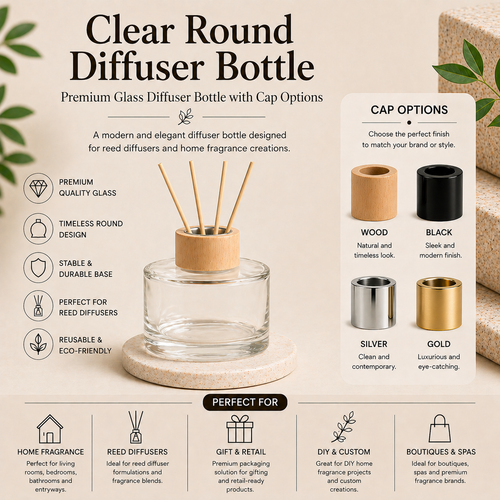 Clear Round Diffuser Bottle

Premium Glass Diffuser Bottle with Cap Options

A modern and elegant diffuser bottle designed for reed diffusers and home fragrance creations.

PREMIUM QUALITY GLASS

TIMELESS ROUND DESIGN

STABLE & DURABLE BASE

PERFECT FOR REED DIFFUSERS

REUSABLE & ECO-FRIENDLY

CAP OPTIONS

Choose the perfect finish to match your brand or style.

WOOD
Natural and timeless look.

BLACK
Sleek and modern finish.

SILVER
Clean and contemporary.

GOLD
Luxurious and eye-catching.

PERFECT FOR

HOME FRAGRANCE
Perfect for living rooms, bedrooms, bathrooms and entryways.

REED DIFFUSERS
Ideal for reed diffuser formulations and fragrance blends.

GIFT & RETAIL
Premium packaging solution for gifting and retail-ready products.

DIY & CUSTOM
Great for DIY home fragrance projects and custom creations.

BOUTIQUES & SPAS
Ideal for boutiques, spas and premium fragrance brands.