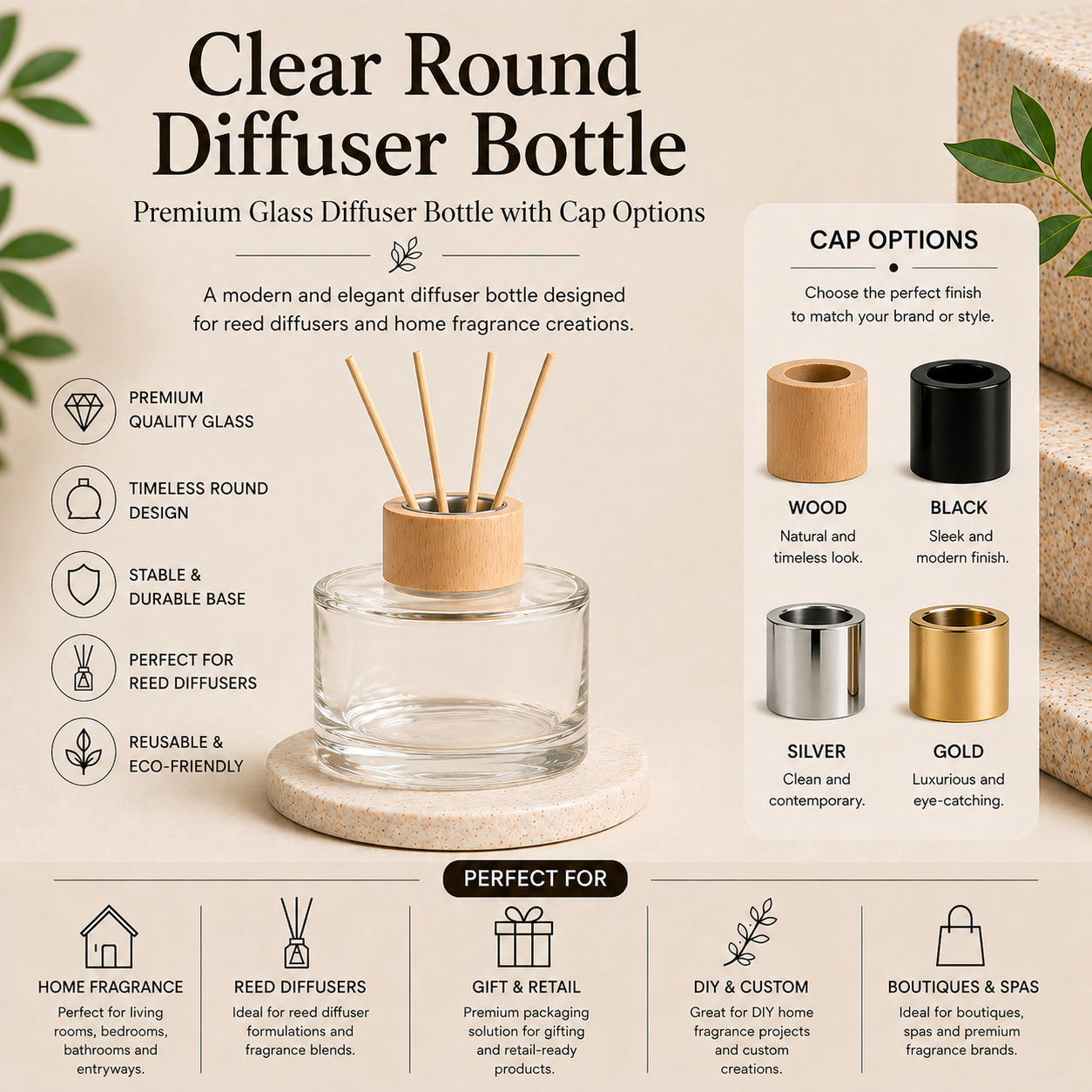 Clear Round Diffuser Bottle

Premium Glass Diffuser Bottle with Cap Options

A modern and elegant diffuser bottle designed for reed diffusers and home fragrance creations.

PREMIUM QUALITY GLASS

TIMELESS ROUND DESIGN

STABLE & DURABLE BASE

PERFECT FOR REED DIFFUSERS

REUSABLE & ECO-FRIENDLY

CAP OPTIONS

Choose the perfect finish to match your brand or style.

WOOD
Natural and timeless look.

BLACK
Sleek and modern finish.

SILVER
Clean and contemporary.

GOLD
Luxurious and eye-catching.

PERFECT FOR

HOME FRAGRANCE
Perfect for living rooms, bedrooms, bathrooms and entryways.

REED DIFFUSERS
Ideal for reed diffuser formulations and fragrance blends.

GIFT & RETAIL
Premium packaging solution for gifting and retail-ready products.

DIY & CUSTOM
Great for DIY home fragrance projects and custom creations.

BOUTIQUES & SPAS
Ideal for boutiques, spas and premium fragrance brands.