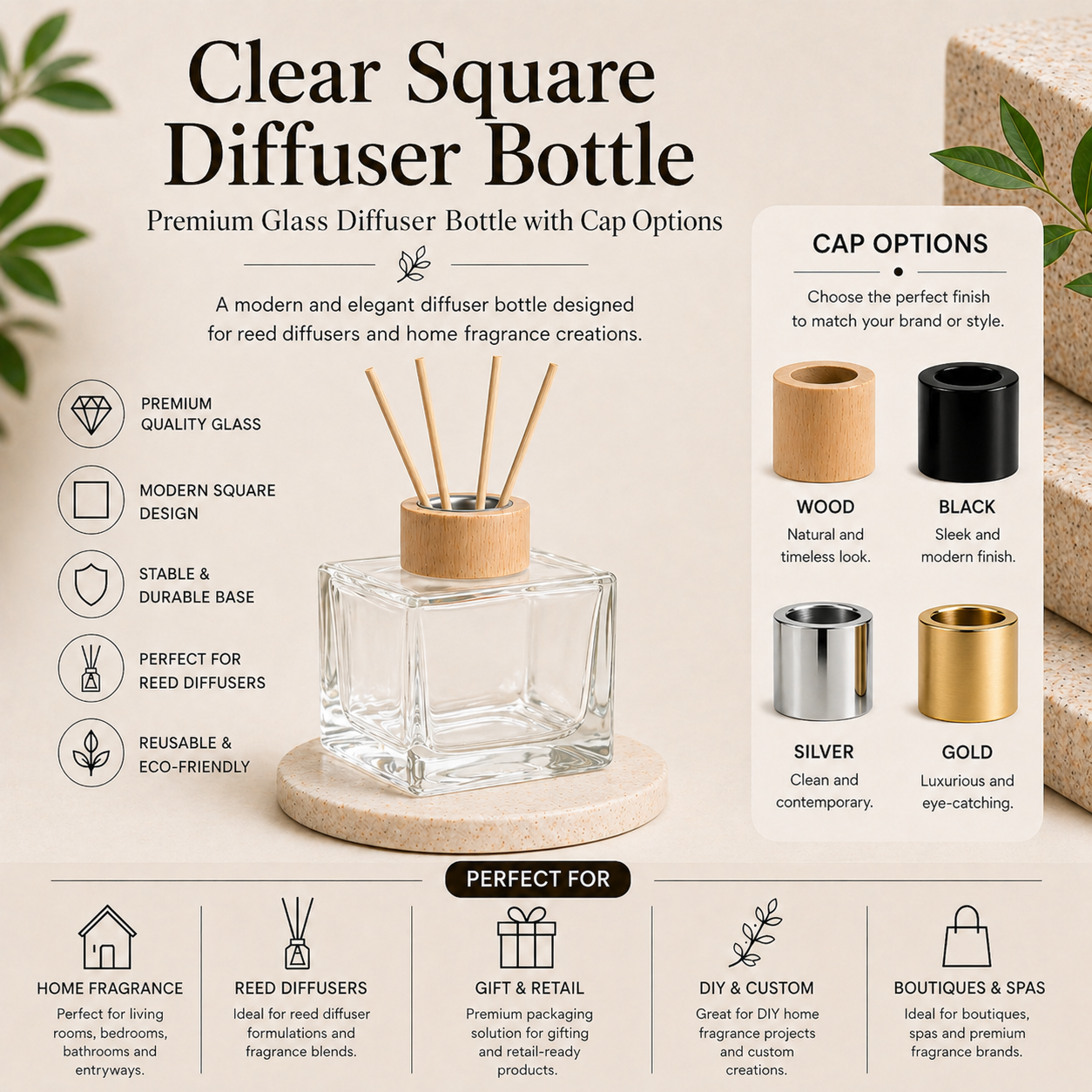 Clear Square Diffuser Bottle

Premium Glass Diffuser Bottle with Cap Options

A modern and elegant diffuser bottle designed for reed diffusers and home fragrance creations.

PREMIUM QUALITY GLASS

MODERN SQUARE DESIGN

STABLE & DURABLE BASE

PERFECT FOR REED DIFFUSERS

REUSABLE & ECO-FRIENDLY

CAP OPTIONS

Choose the perfect finish to match your brand or style.

WOOD
Natural and timeless look.

BLACK
Sleek and modern finish.

SILVER
Clean and contemporary.

GOLD
Luxurious and eye-catching.

PERFECT FOR

HOME FRAGRANCE
Perfect for living rooms, bedrooms, bathrooms and entryways.

REED DIFFUSERS
Ideal for reed diffuser formulations and fragrance blends.

GIFT & RETAIL
Premium packaging solution for gifting and retail-ready products.

DIY & CUSTOM
Great for DIY home fragrance projects and custom creations.

BOUTIQUES & SPAS
Ideal for boutiques, spas and premium fragrance brands.